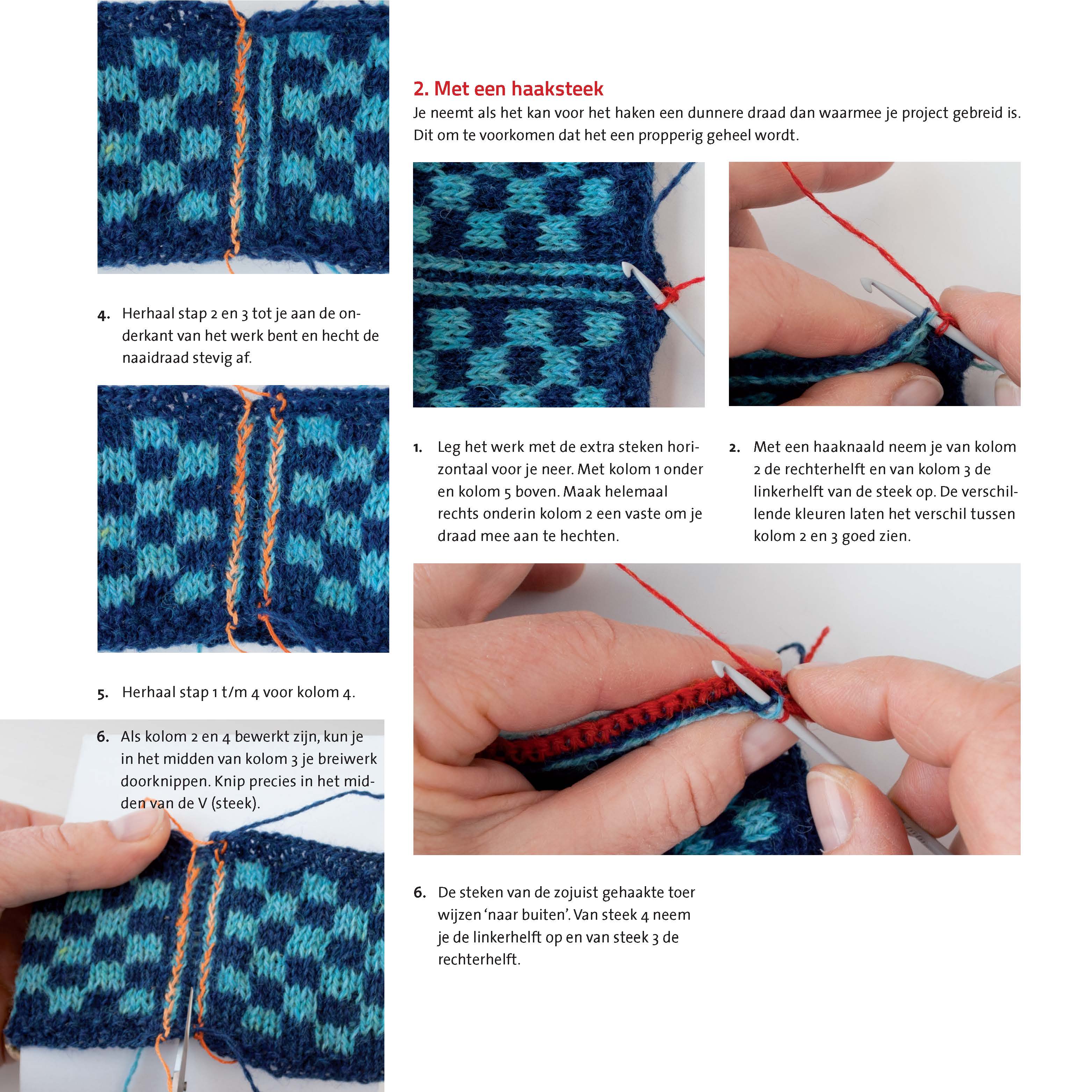 4. Herhaal stap 2 en 3 tot je aan de onderkant van het werk bent en hecht de naaidraad stevig af.

5. Herhaal stap 1 t/m 4 voor kolom 4.

6. Als kolom 2 en 4 bewerkt zijn, kun je in het midden van kolom 3 je breiwerk doorknippen. Knip precies in het midden van de V (steek).

2. Met een haaksteek

Je neemt als het kan voor het haken een dunnere draad dan waarmee je project gebreid is. Dit om te voorkomen dat het een propperig geheel wordt.

1. Leg het werk met de extra steken horizontaal voor je neer. Met kolom 1 onder en kolom 5 boven. Maak helemaal rechts onderin kolom 2 een vaste om je draad mee aan te hechten.

2. Met een haaknaald neem je van kolom 2 de rechterhelft en van kolom 3 de linkerhelft van de steek op. De verschillende kleuren laten het verschil tussen kolom 2 en 3 goed zien.

6. De steken van de zojuist gehaakte toer wijzen ‘naar buiten’. Van steek 4 neem je de linkerhelft op en van steek 3 de rechterhelft.