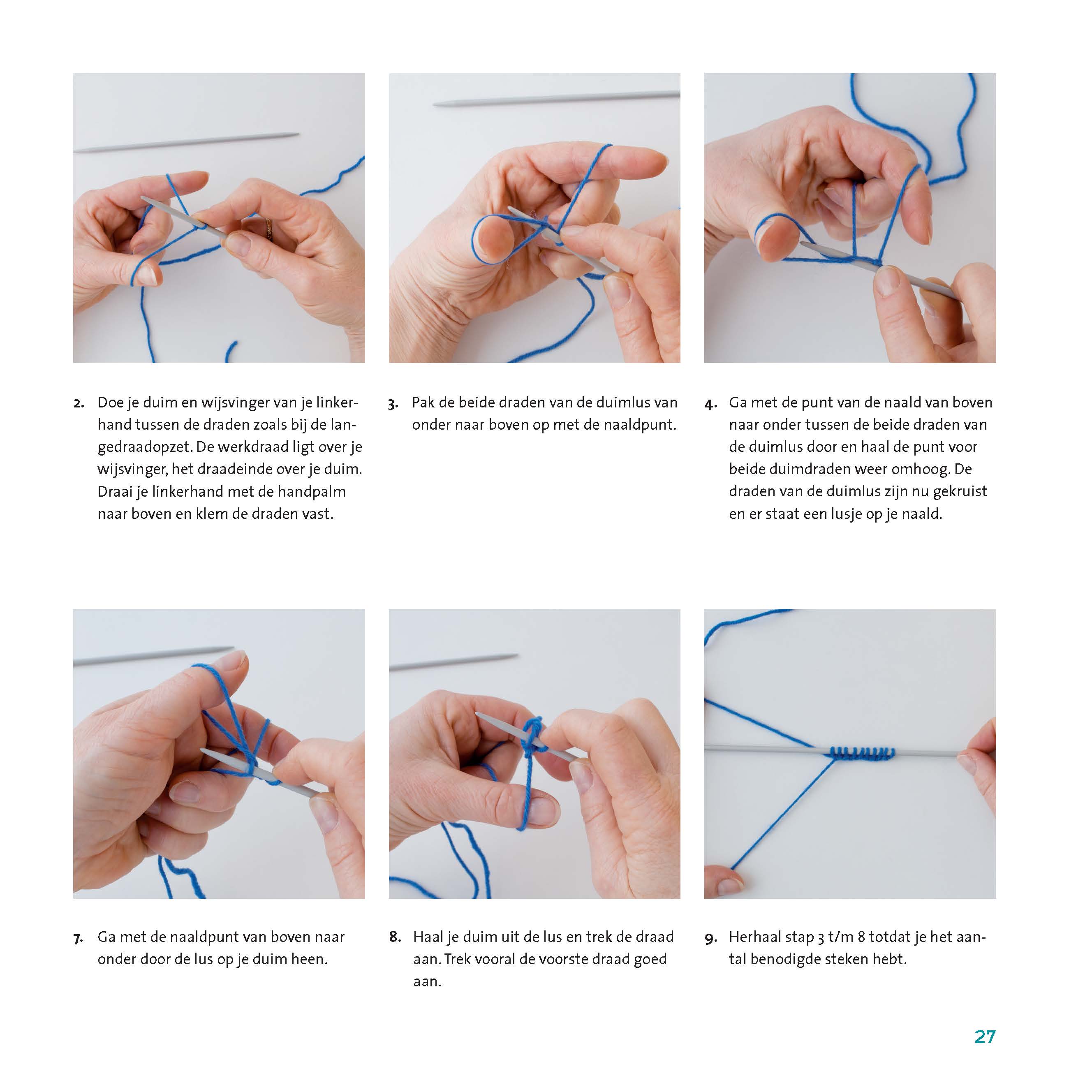 2. Doe je duim en wijsvinger van je linkerhand tussen de draden zoals bij de langedraadopzet. De werkdraad ligt over je wijsvinger, het draadeinde over je duim. Draai je linkerhand met de handpalm naar boven en klem de draden vast.

3. Pak de beide draden van de duimlus van onder naar boven op met de naaldpunt.

4. Ga met de punt van de naald van boven naar onder tussen de beide draden van de duimlus door en haal de punt voor beide duimdraden weer omhoog. De draden van de duimlus zijn nu gekruist en er staat een lusje op je naald.

7. Ga met de naaldpunt van boven naar onder door de lus op je duim heen.

8. Haal je duim uit de lus en trek de draad aan. Trek vooral de voorste draad goed aan.

9. Herhaal stap 3 t/m 8 totdat je het aantal benodigde steken hebt.

27